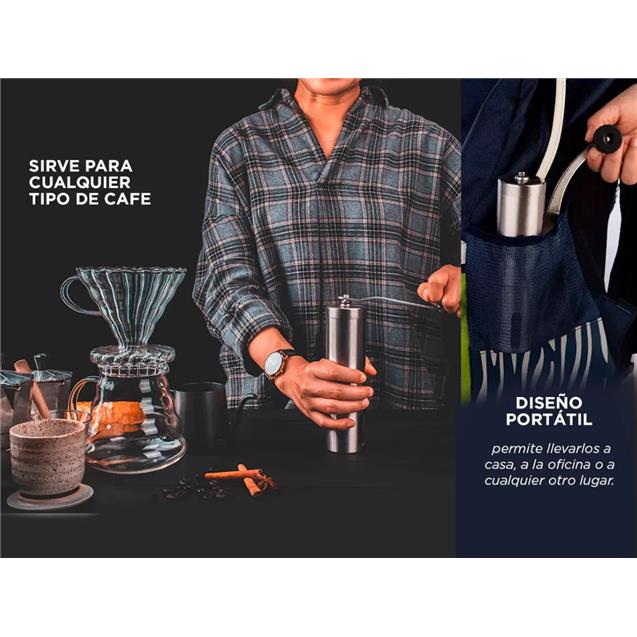 SIRVE PARA CUALQUIER TIPO DE CAFE

DISEÑO PORTÁTIL

permite llevarlos a casa, a la oficina o a cualquier otro lugar.